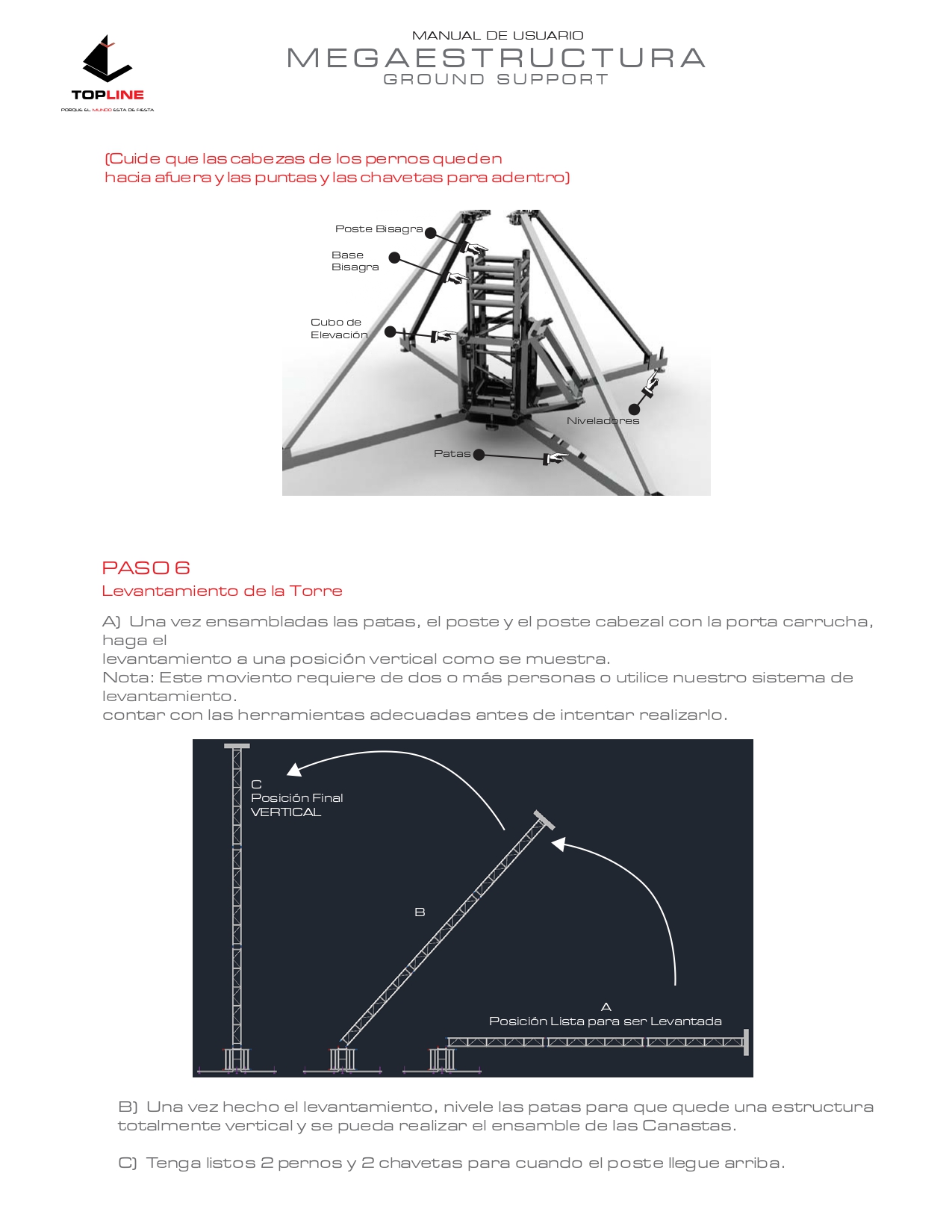 TOPLINE
PORQUE EL MUNDO ESTA DE FIESTA

MANUAL DE USUARIO
MEGAESTRUCTURA
GROUND SUPPORT

(Cuide que las cabezas de los pernos queden hacia afuera y las puntas y las chavetas para adentro)

Poste Bisagra
Base Bisagra
Cubo de Elevación
Niveladores
Patas

PASO 6
Levantamiento de la Torre

A) Una vez ensambladas las patas, el poste y el poste cabezal con la porta carrucha, haga el
levantamiento a una posición vertical como se muestra.
Nota: Este moviento requiere de dos o más personas o utilice nuestro sistema de levantamiento.
contar con las herramientas adecuadas antes de intentar realizarlo.

C
Posición Final
VERTICAL

B

A
Posición Lista para ser Levantada

B) Una vez hecho el levantamiento, nivele las patas para que quede una estructura totalmente vertical y se pueda realizar el ensamble de las Canastas.

C) Tenga listos 2 pernos y 2 chavetas para cuando el poste llegue arriba.